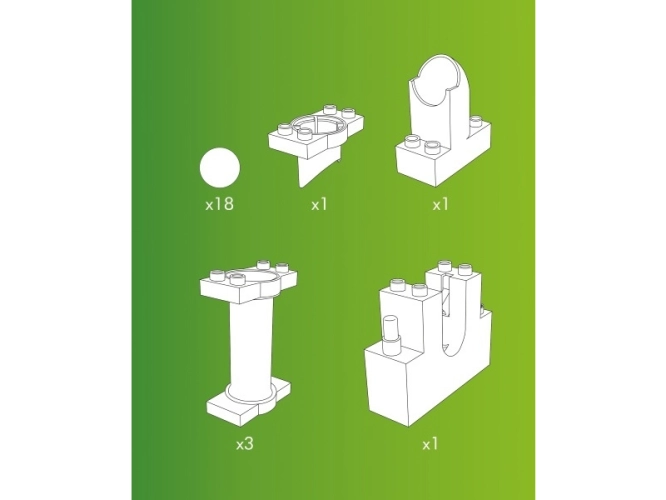 x18

x1

x1

x3

x1