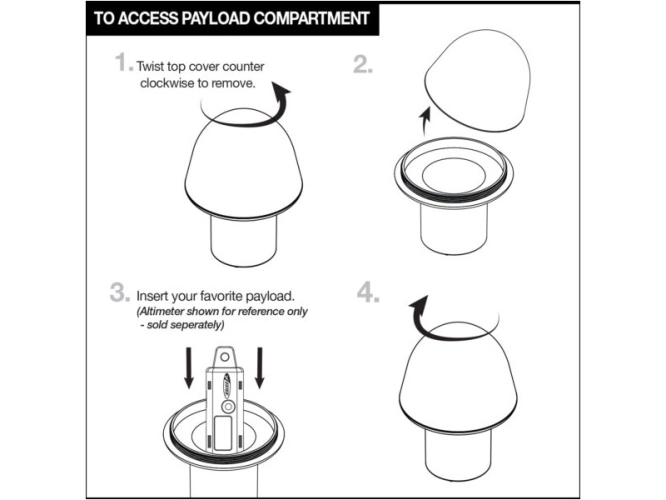 TO ACCESS PAYLOAD COMPARTMENT

1. Twist top cover counter clockwise to remove.

2.

3. Insert your favorite payload.
(Altimeter shown for reference only - sold seperately)

4.