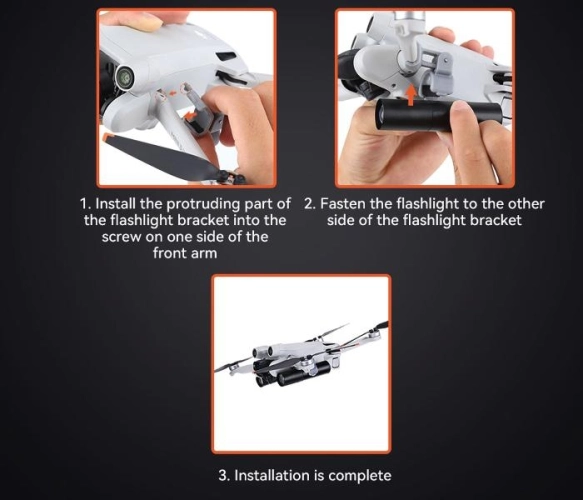 1. Install the protruding part of the flashlight bracket into the screw on one side of the front arm

2. Fasten the flashlight to the other side of the flashlight bracket

3. Installation is complete