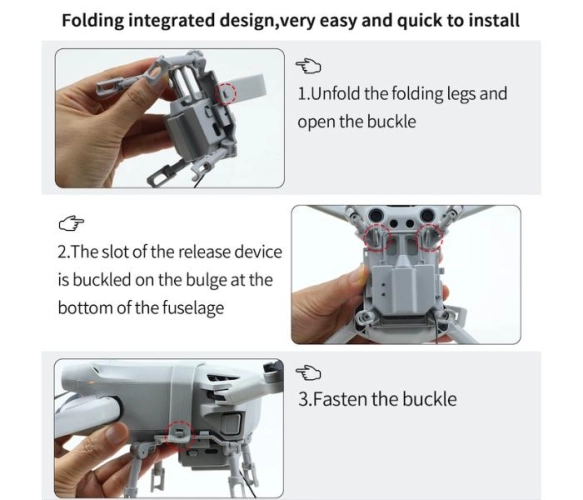 Folding integrated design,very easy and quick to install

1.Unfold the folding legs and open the buckle

2.The slot of the release device is buckled on the bulge at the bottom of the fuselage

3.Fasten the buckle