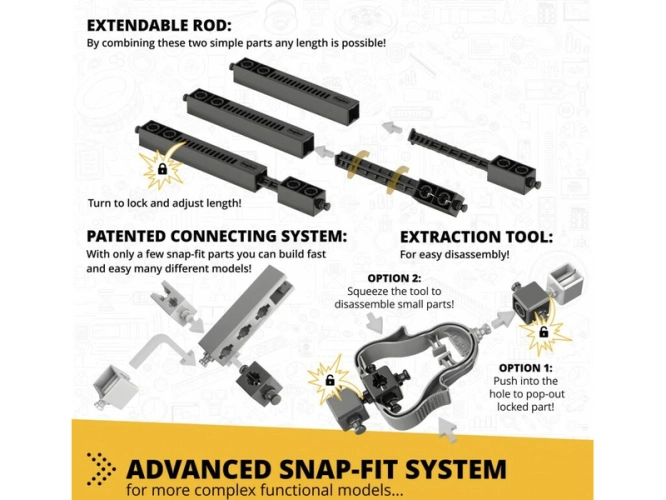 EXTENDABLE ROD:
By combining these two simple parts any length is possible!

Turn to lock and adjust length!

PATENTED CONNECTING SYSTEM:
With only a few snap-fit parts you can build fast and easy many different models!

EXTRACTION TOOL:
For easy disassembly!

OPTION 2:
Squeeze the tool to disassemble small parts!

OPTION 1:
Push into the hole to pop-out locked part!

ADVANCED SNAP-FIT SYSTEM
for more complex functional models...